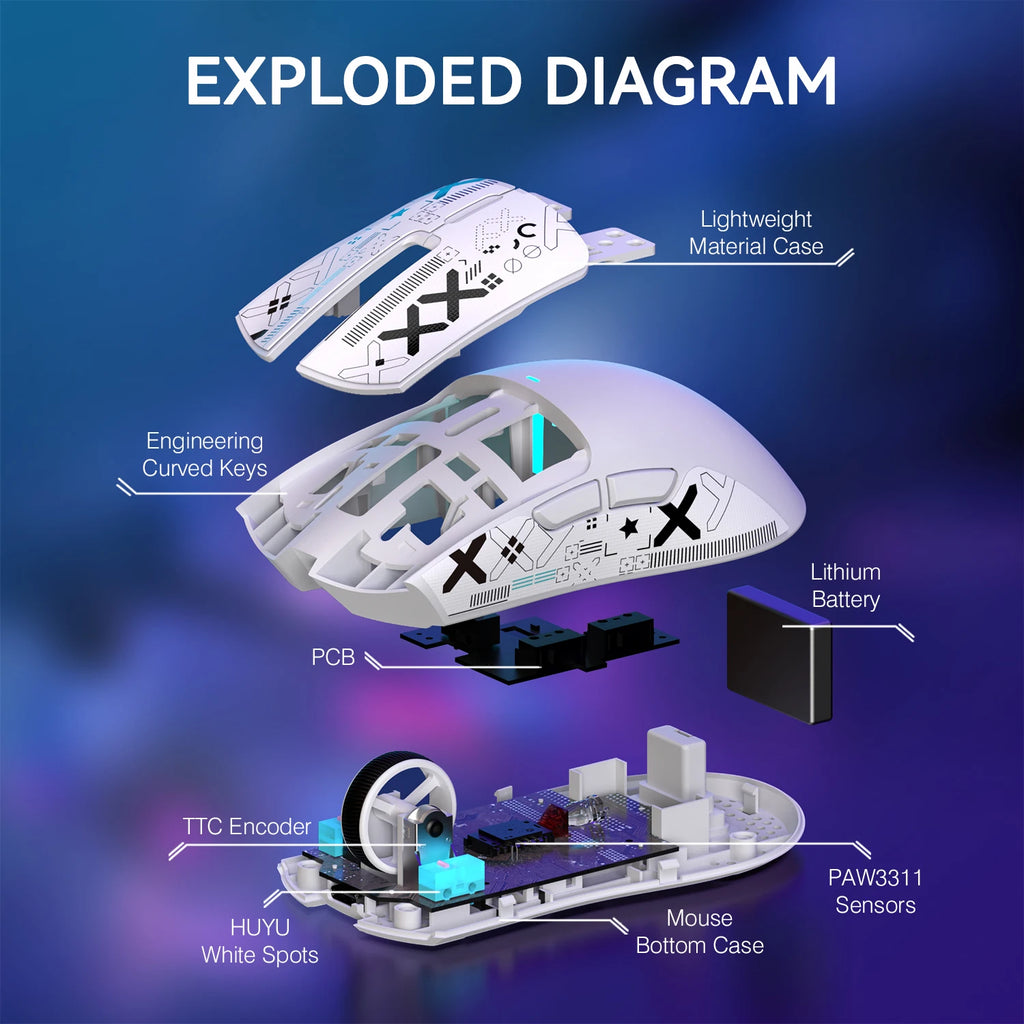 EXPLODED DIAGRAM

Lightweight
Material Case

Engineering
Curved Keys

Lithium
Battery

PCB

TTC Encoder

PAW3311
Sensors

HUYU
White Spots

Mouse
Bottom Case