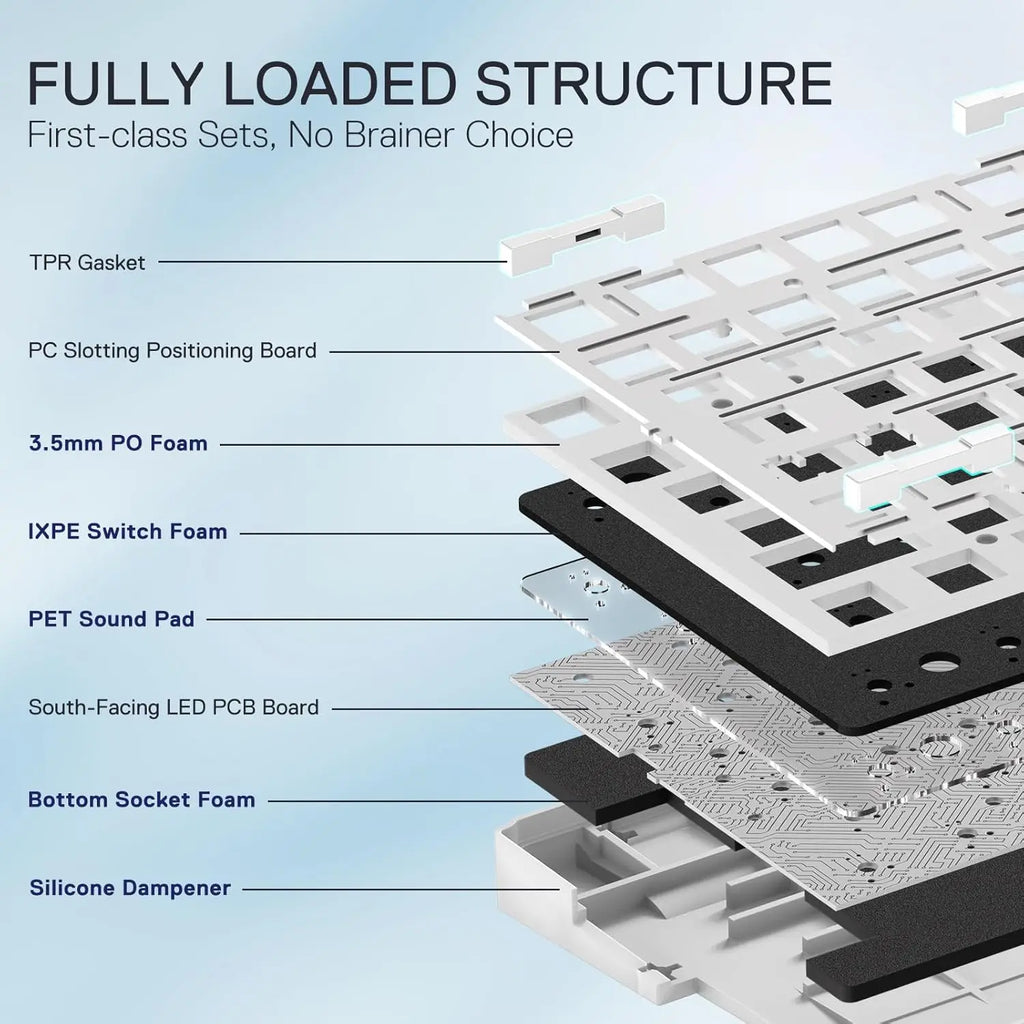 FULLY LOADED STRUCTURE
First-class Sets, No Brainer Choice

TPR Gasket

PC Slotting Positioning Board

3.5mm PO Foam

IXPE Switch Foam

PET Sound Pad

South-Facing LED PCB Board

Bottom Socket Foam

Silicone Dampener